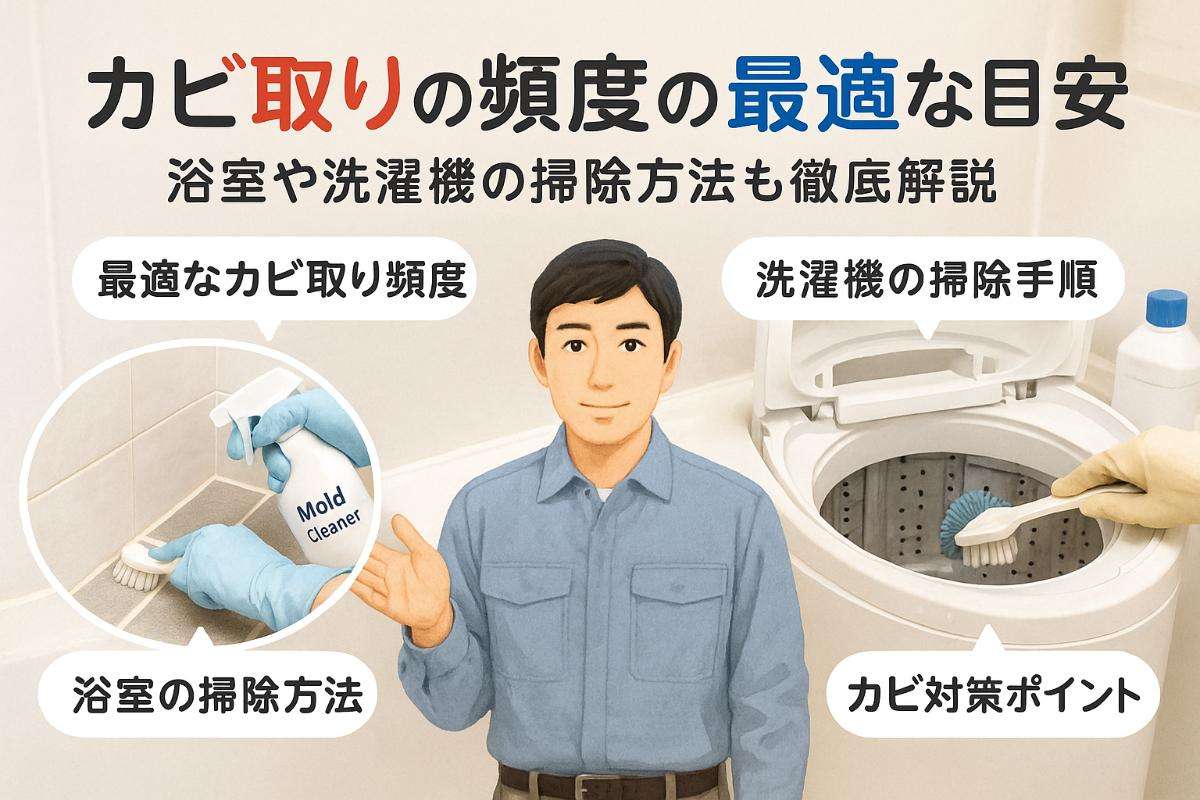 カビ取りの頻度の最適な目安
浴室や洗濯機の掃除方法も徹底解説

最適なカビ取り頻度

洗濯機の掃除手順

Mold Cleaner

浴室の掃除方法

カビ対策ポイント